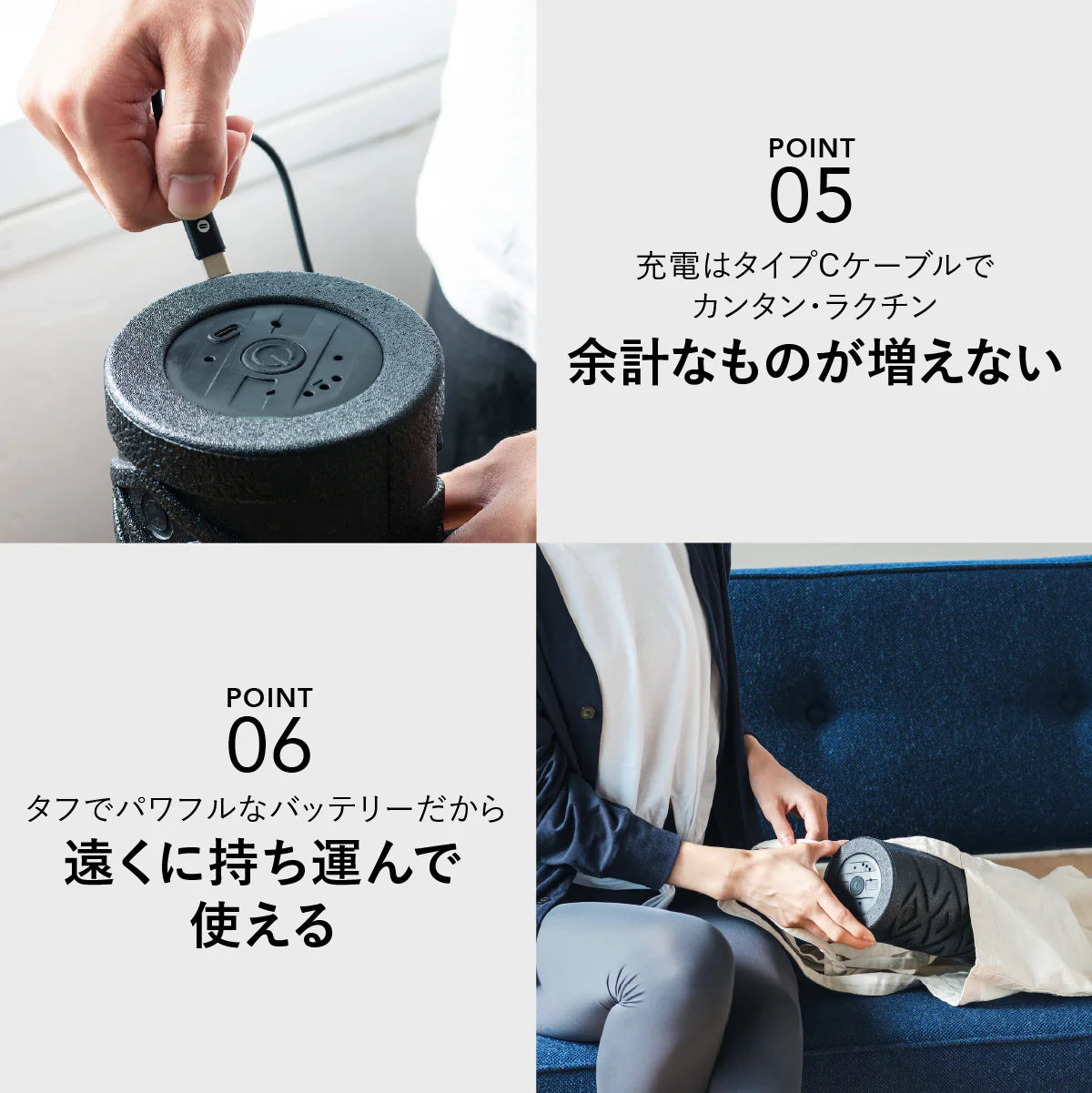 POINT
05
充電はタイプCケーブルで
カンタン・ラクチン
余計なものが増えない

POINT
06
タフでパワフルなバッテリーだから
遠くに持ち運んで
使える